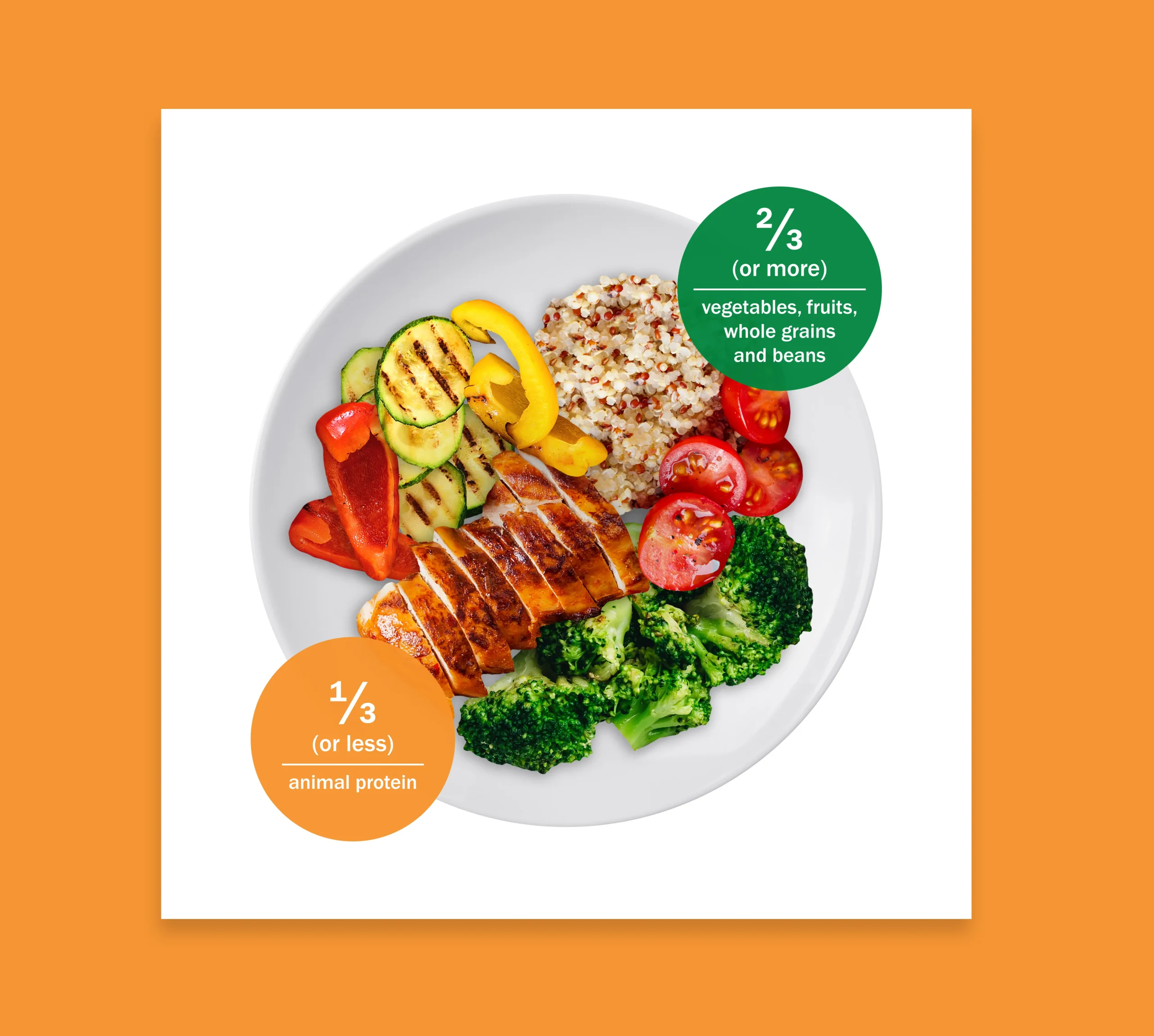 $\frac{2}{3}$
(or more)
vegetables, fruits, whole grains and beans

$\frac{1}{3}$
(or less)
animal protein